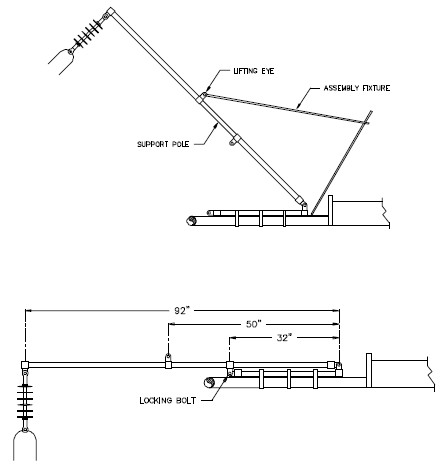 LIFTING EYE

ASSEMBLY FIXTURE

SUPPORT POLE

92"

50"

32"

LOCKING BOLT